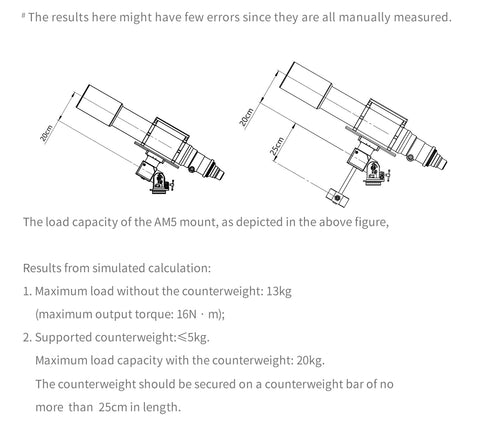 # The results here might have few errors since they are all manually measured.

20cm

20cm

25cm

The load capacity of the AM5 mount, as depicted in the above figure,

Results from simulated calculation:

1. Maximum load without the counterweight: 13kg (maximum output torque: 16N · m);

2. Supported counterweight:≤5kg.

Maximum load capacity with the counterweight: 20kg.

The counterweight should be secured on a counterweight bar of no more than 25cm in length.